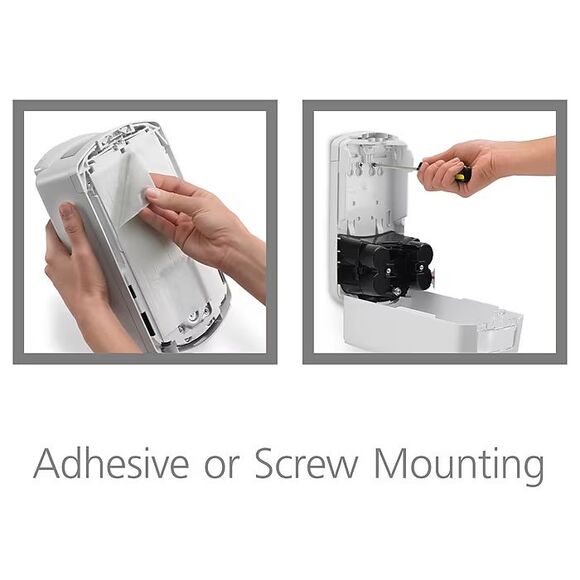 Adhesive or Screw Mounting